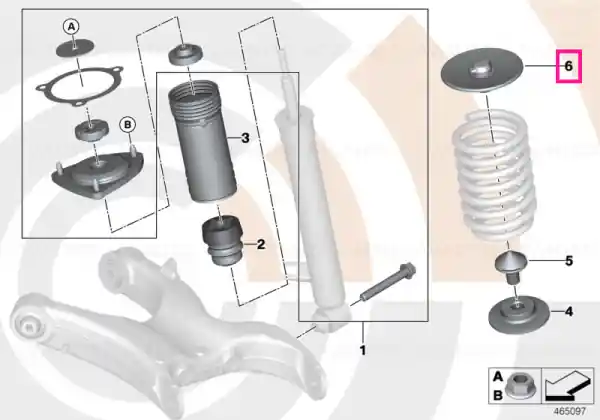 A
B
3
2
1
6
5
4
A
B
465097